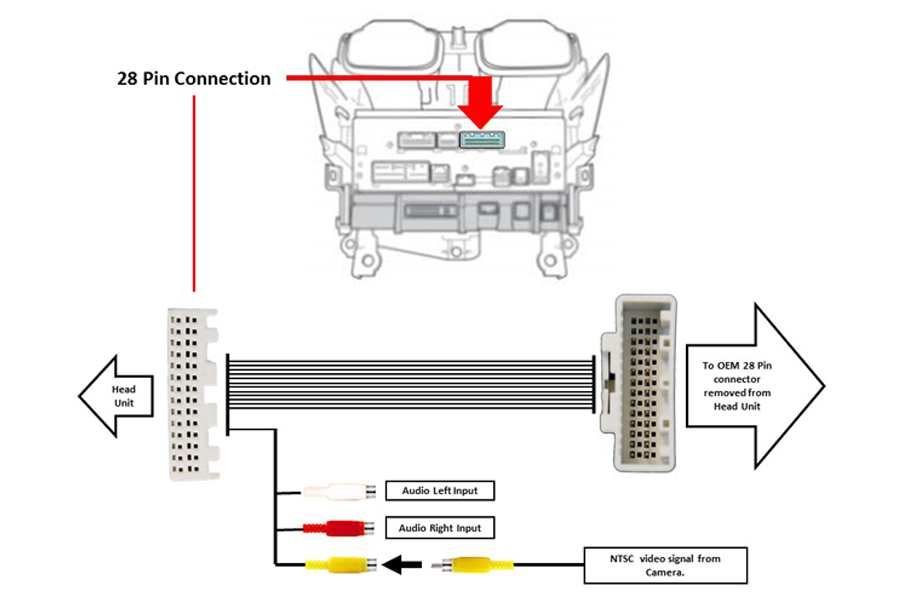 28 Pin Connection

Head Unit

To OEM 28 Pin connector removed from Head Unit

Audio Left Input

Audio Right Input

NTSC video signal from Camera.