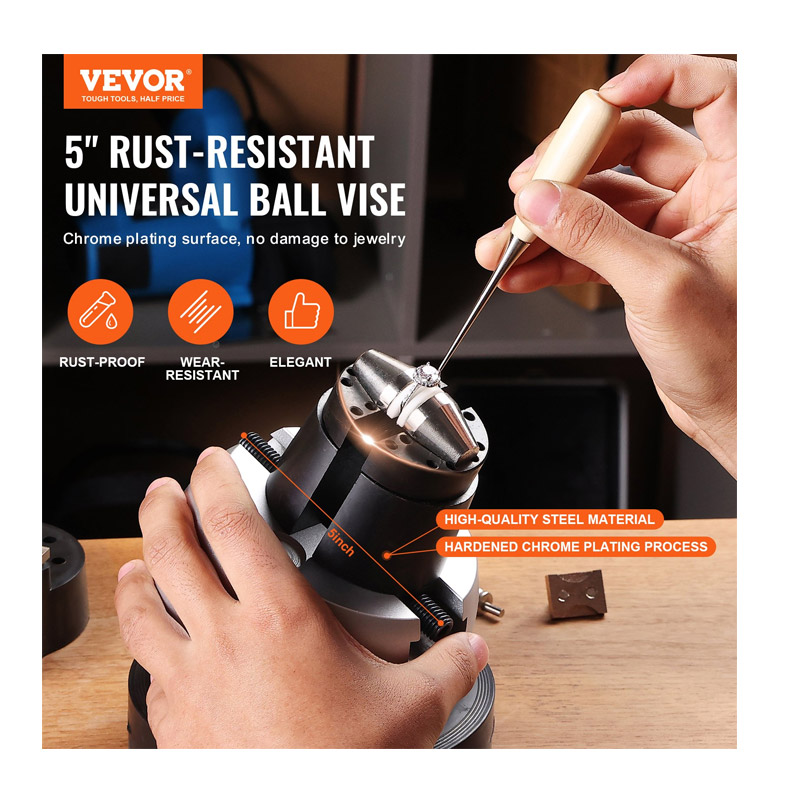 VEVOR®
TOUGH TOOLS, HALF PRICE

5" RUST-RESISTANT UNIVERSAL BALL VISE

Chrome plating surface, no damage to jewelry

RUST-PROOF

WEAR-RESISTANT

ELEGANT

5inch

HIGH-QUALITY STEEL MATERIAL

HARDENED CHROME PLATING PROCESS