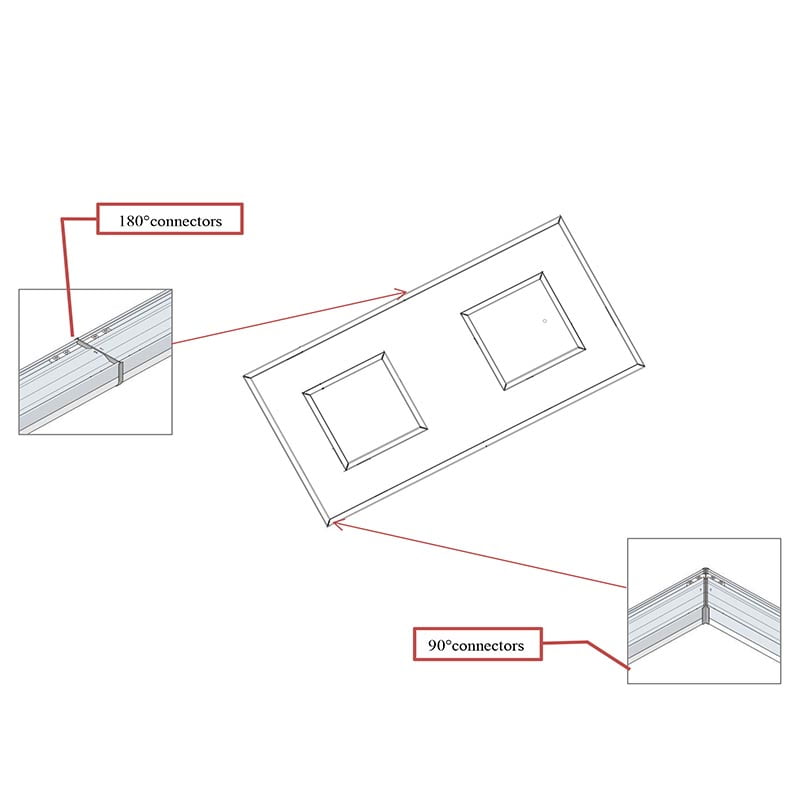 180°connectors

90°connectors