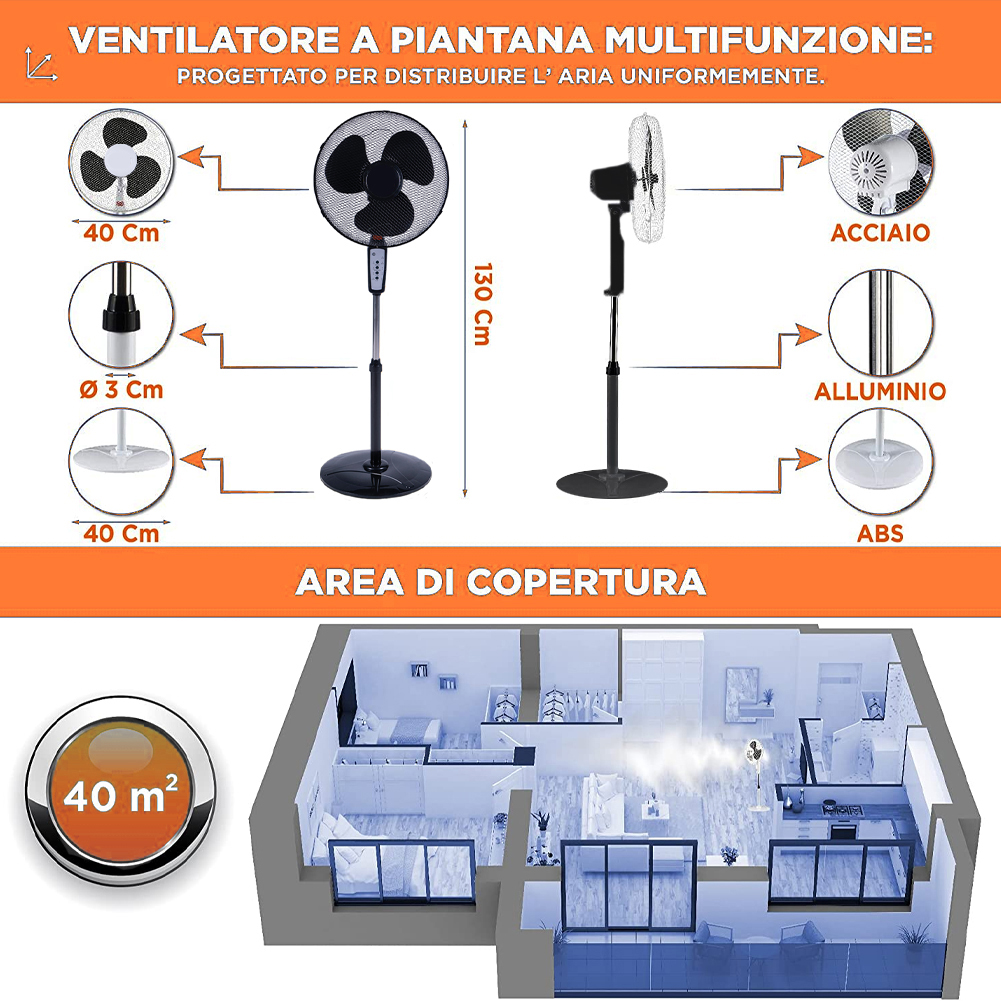 VENTILATORE A PIANTANA MULTIFUNZIONE:
PROGETTATO PER DISTRIBUIRE L' ARIA UNIFORMEMENTE.

40 Cm

Ø 3 Cm

40 Cm

130 Cm

ACCIAIO

ALLUMINIO

ABS

AREA DI COPERTURA

40 $m^2$