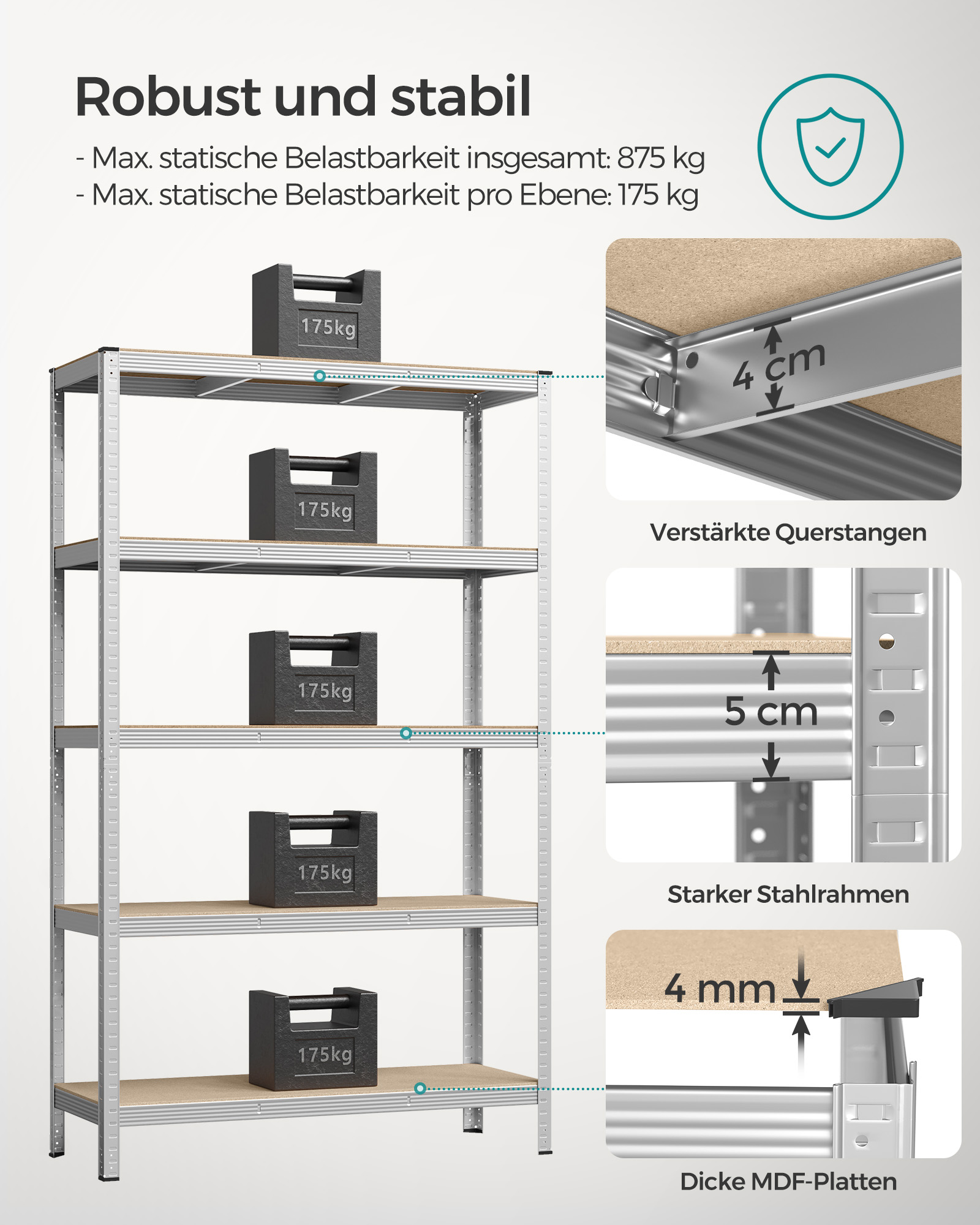 Robust und stabil

- Max. statische Belastbarkeit insgesamt: 875 kg
- Max. statische Belastbarkeit pro Ebene: 175 kg

175kg

175kg

175kg

175kg

175kg

4 cm

Verstärkte Querstangen

5 cm

Starker Stahlrahmen

4 mm

Dicke MDF-Platten