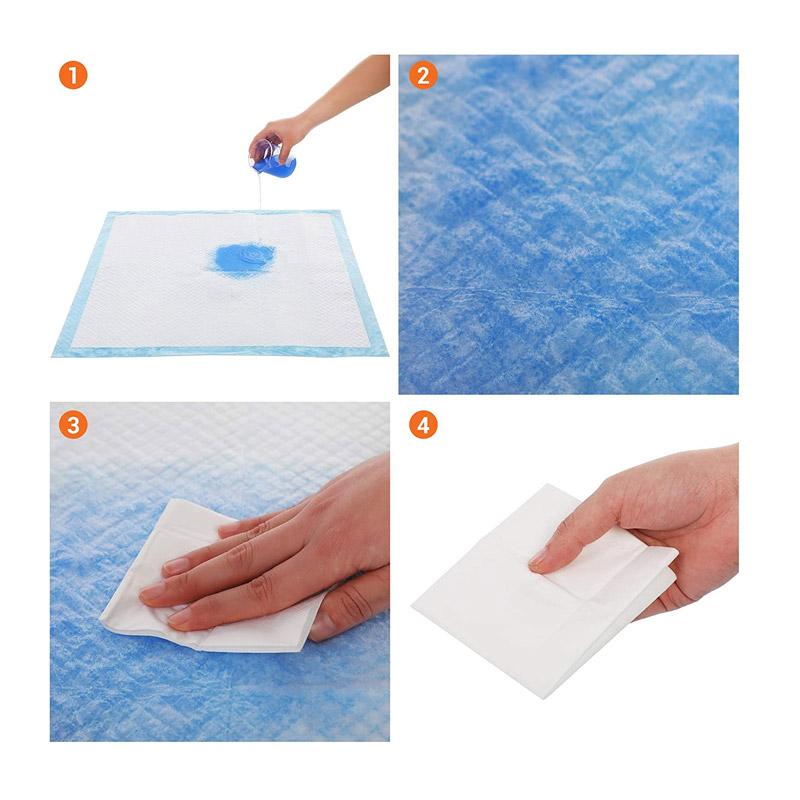 1
2
3
4