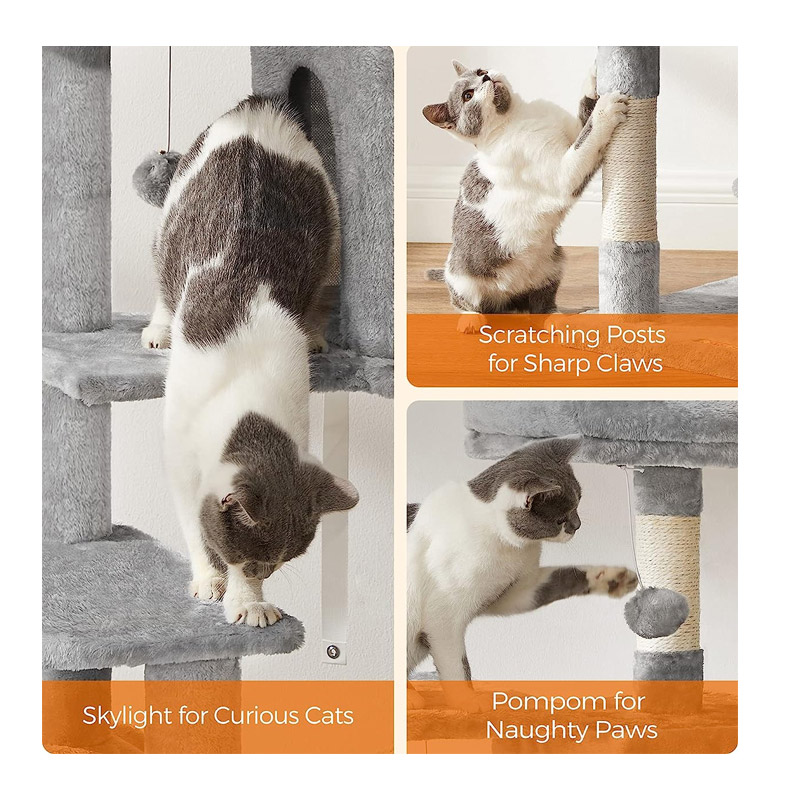 Skylight for Curious Cats

Scratching Posts for Sharp Claws

Pompom for Naughty Paws