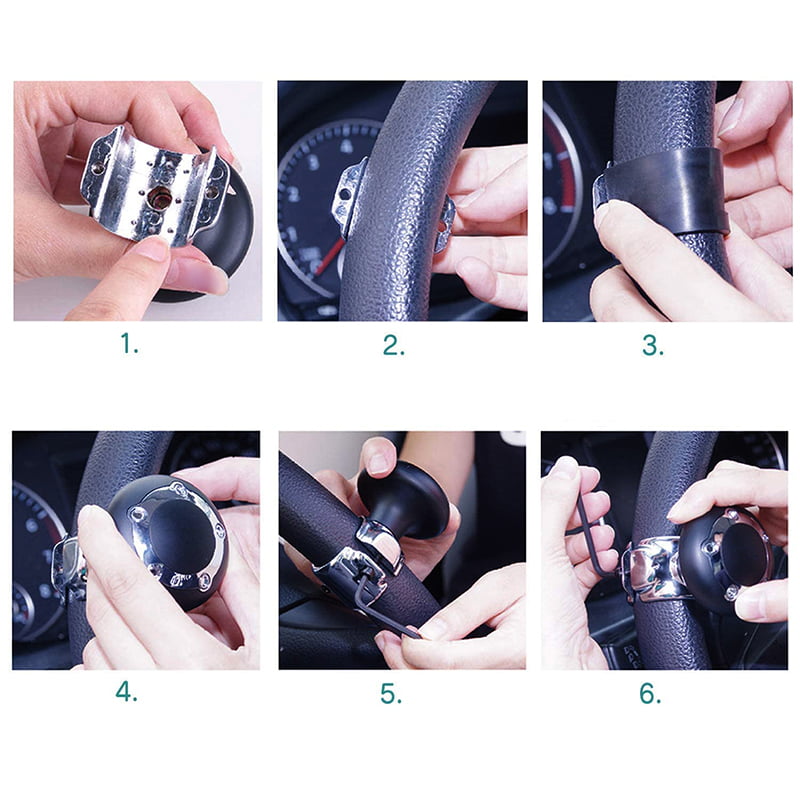 1.

2.

3.

4.

5.

6.