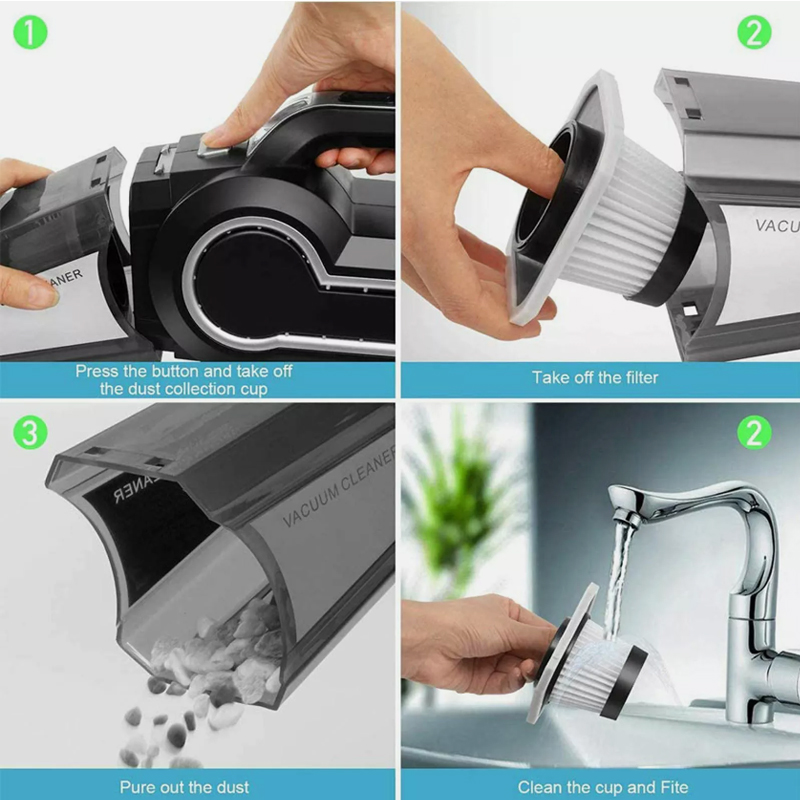 1

ANER

Press the button and take off the dust collection cup

2

VACU

Take off the filter

3

ANER

VACUUM CLEANER

Pure out the dust

2

Clean the cup and Fite