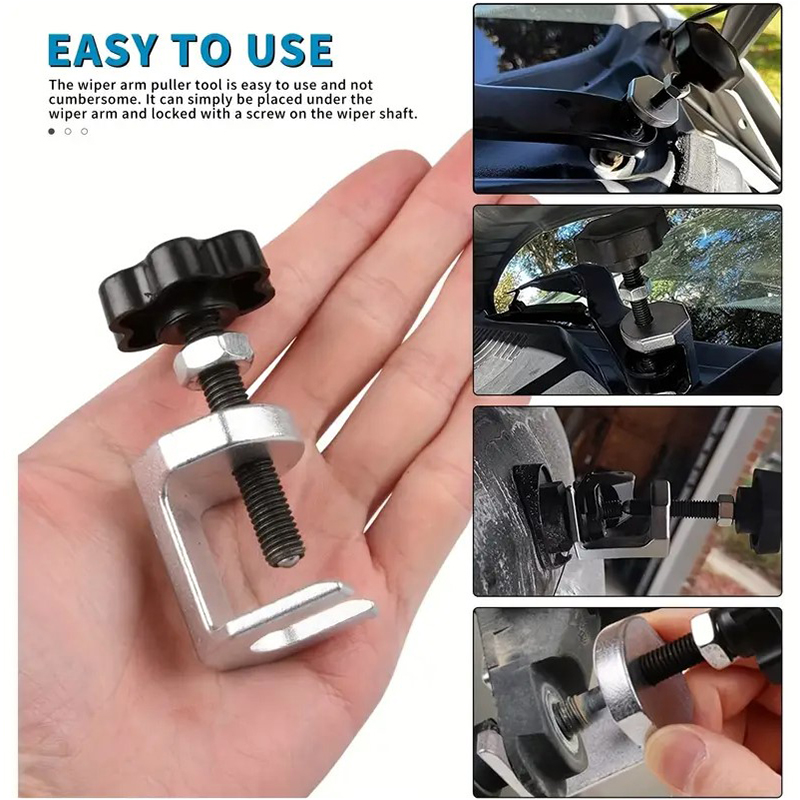 EASY TO USE

The wiper arm puller tool is easy to use and not cumbersome. It can simply be placed under the wiper arm and locked with a screw on the wiper shaft.