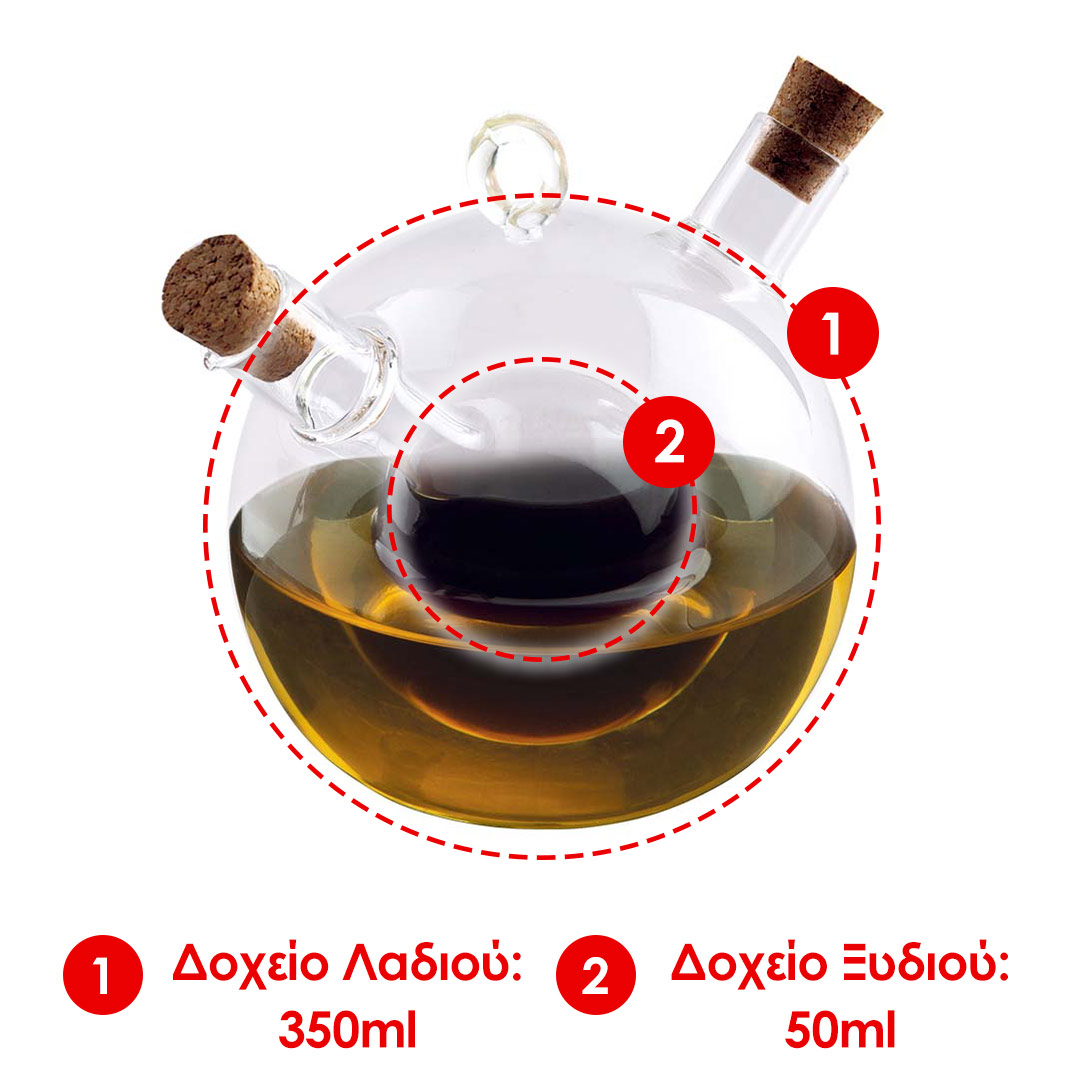 1

2

1 Δοχείο Λαδιού: 350ml

2 Δοχείο Ξυδιού: 50ml