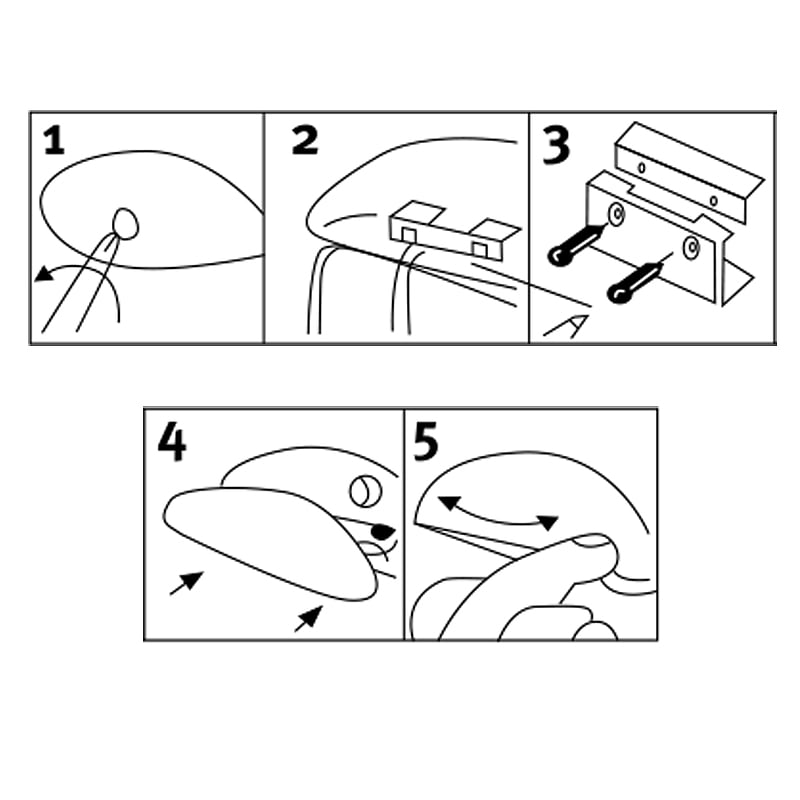 1
2
3
4
5