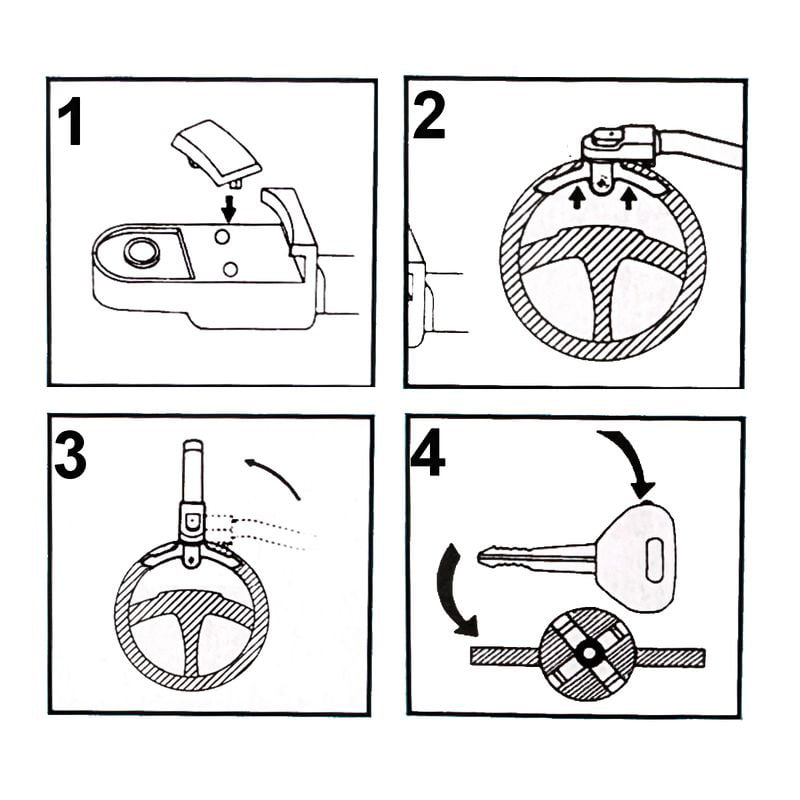 1

2

3

4