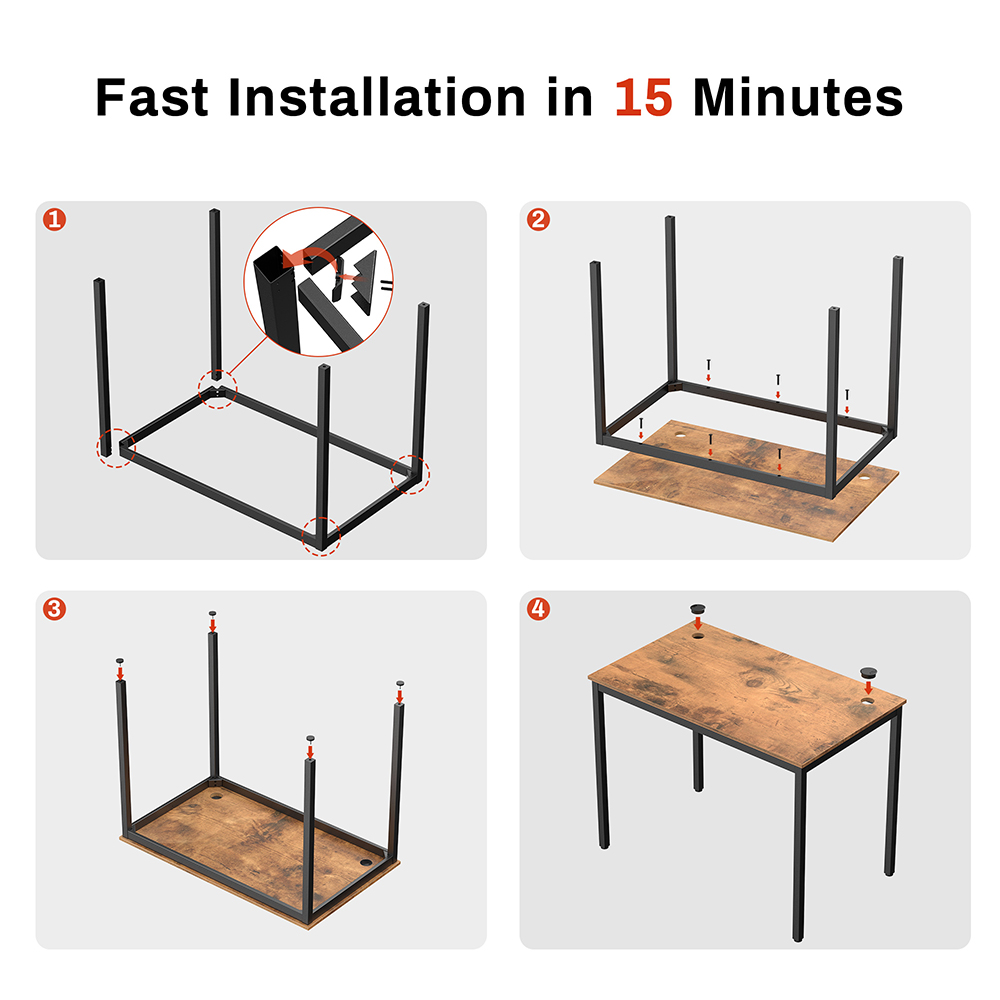 Fast Installation in 15 Minutes

1

2

3

4