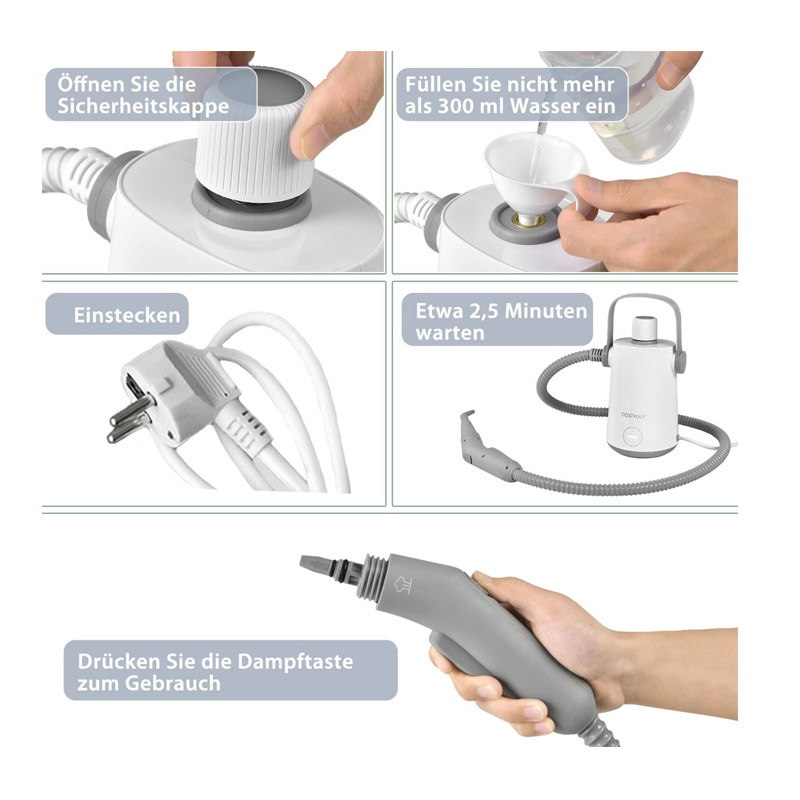 Öffnen Sie die Sicherheitskappe

Füllen Sie nicht mehr als 300 ml Wasser ein

Einstecken

Etwa 2,5 Minuten warten

COSTWAY

Drücken Sie die Dampftaste zum Gebrauch