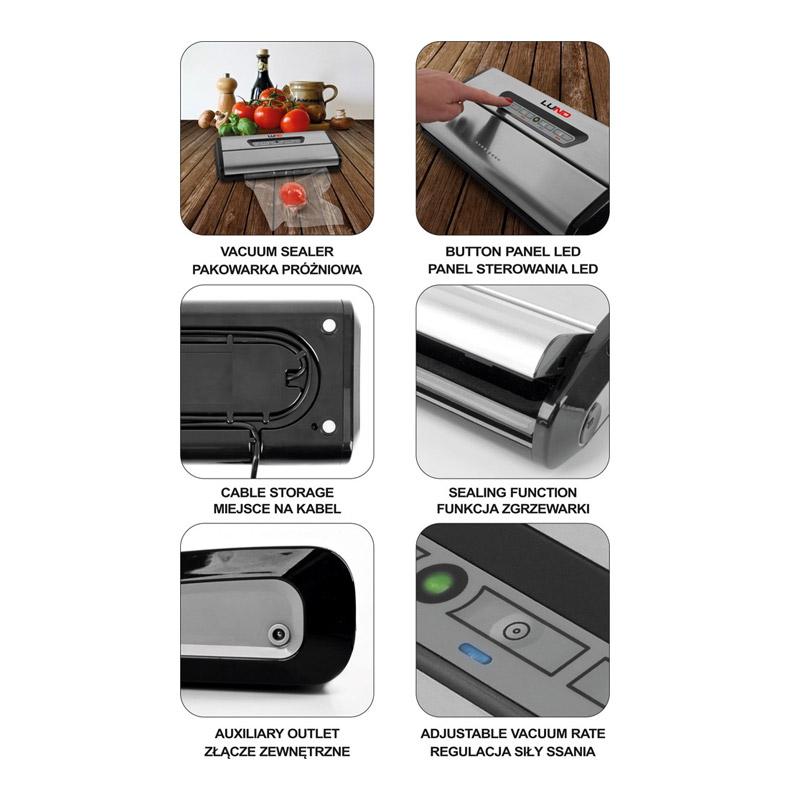 LUND

VACUUM SEALER
PAKOWARKA PRÓŻNIOWA

LUND

BUTTON PANEL LED
PANEL STEROWANIA LED

CABLE STORAGE
MIEJSCE NA KABEL

SEALING FUNCTION
FUNKCJA ZGRZEWARKI

AUXILIARY OUTLET
ZŁĄCZE ZEWNĘTRZNE

ADJUSTABLE VACUUM RATE
REGULACJA SIŁY SSANIA