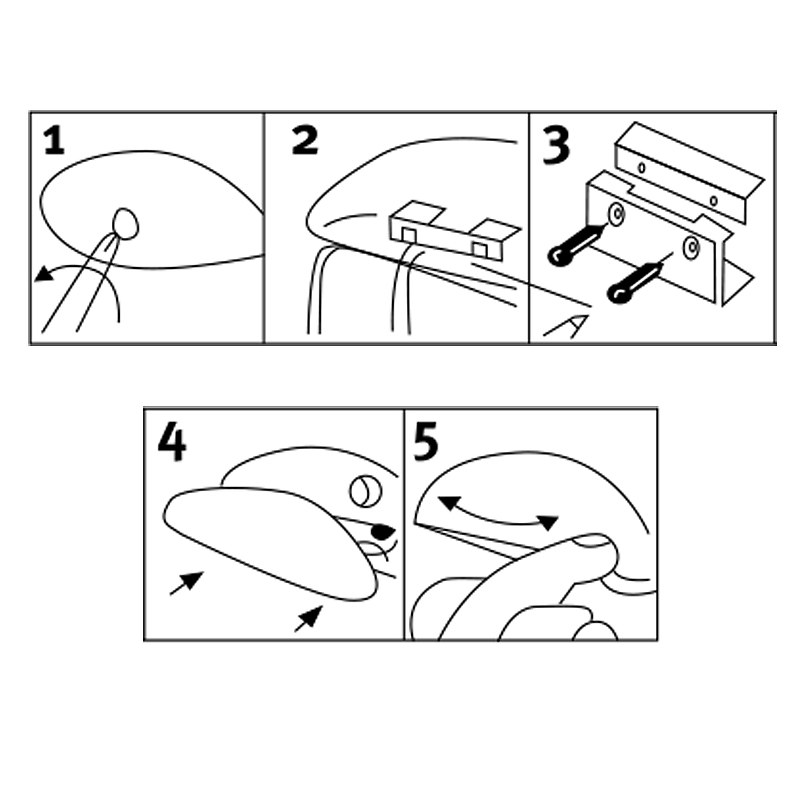 1
2
3
4
5